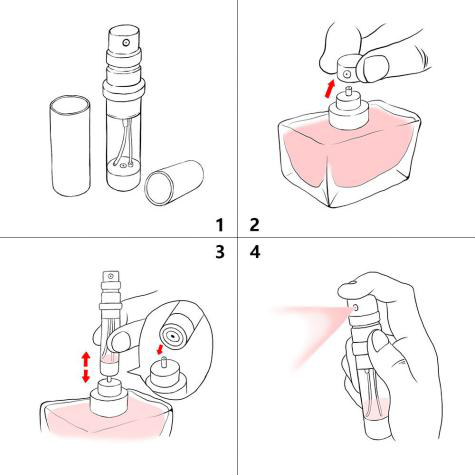 1
2
3
4