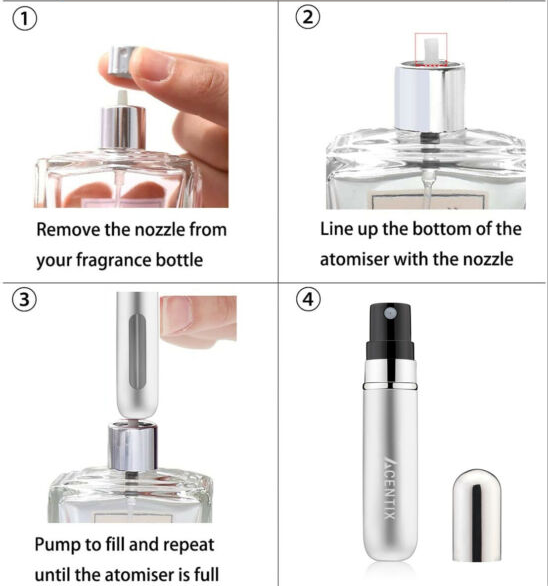 ①

Remove the nozzle from your fragrance bottle

②

Line up the bottom of the atomiser with the nozzle

③

Pump to fill and repeat until the atomiser is full

④

ACENTIX